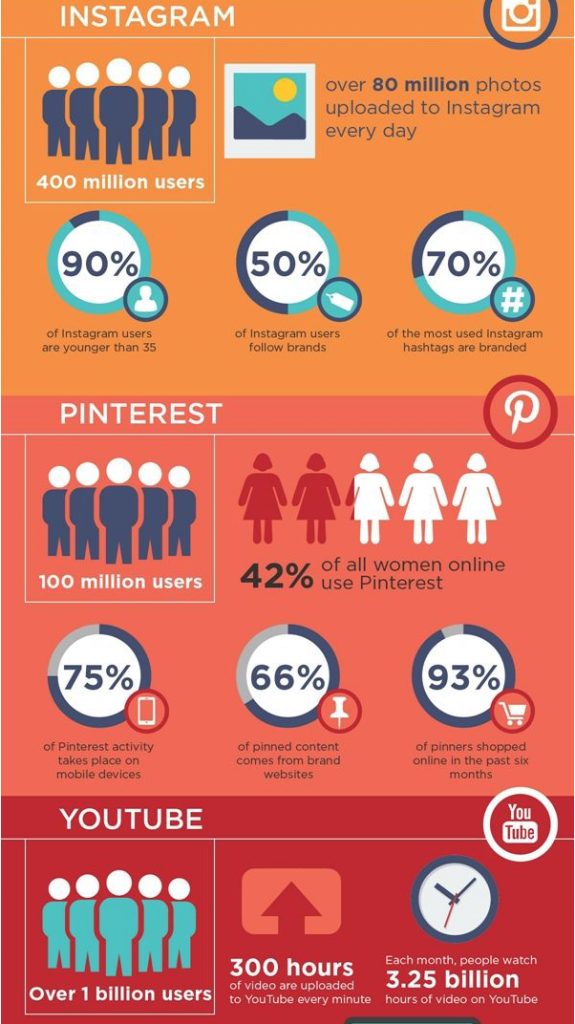 INSTAGRAM

400 million users

over 80 million photos uploaded to Instagram every day

90%
of Instagram users are younger than 35

50%
of Instagram users follow brands

70%
of the most used Instagram hashtags are branded

PINTEREST

100 million users

42% of all women online use Pinterest

75%
of Pinterest activity takes place on mobile devices

66%
of pinned content comes from brand websites

93%
of pinners shopped online in the past six months

YOUTUBE

You Tube

Over 1 billion users

300 hours
of video are uploaded to YouTube every minute

Each month, people watch
3.25 billion
hours of video on YouTube